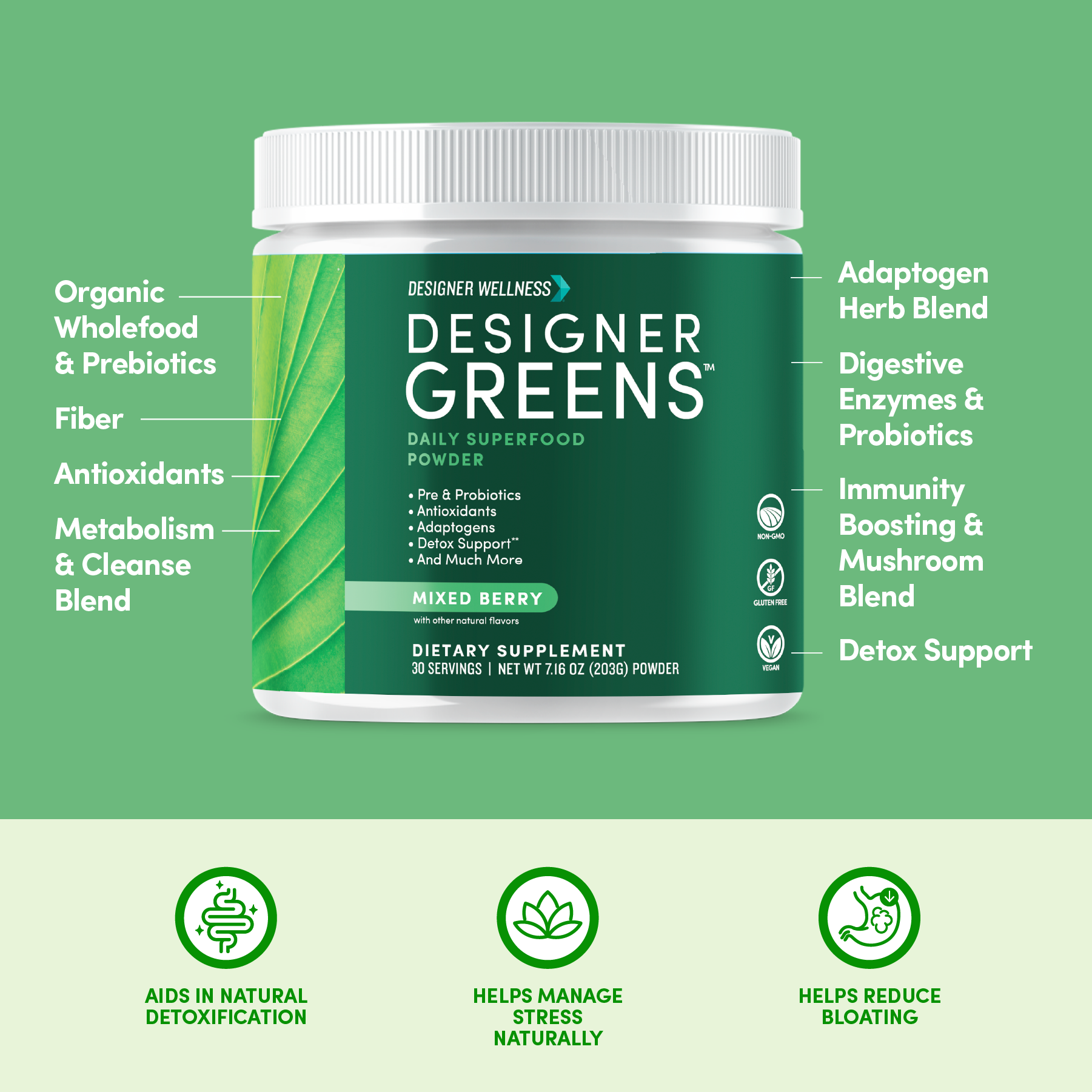 Organic Wholefood & Prebiotics

Fiber

Antioxidants

Metabolism & Cleanse Blend

DESIGNER WELLNESS

DESIGNER GREENS™

DAILY SUPERFOOD POWDER

• Pre & Probiotics
• Antioxidants
• Adaptogens
• Detox Support**
• And Much More

MIXED BERRY

with other natural flavors

DIETARY SUPPLEMENT
30 SERVINGS | NET WT 7.16 OZ (203G) POWDER

NON-GMO

GF
GLUTEN FREE

V
VEGAN

Adaptogen Herb Blend

Digestive Enzymes & Probiotics

Immunity Boosting & Mushroom Blend

Detox Support

AIDS IN NATURAL DETOXIFICATION

HELPS MANAGE STRESS NATURALLY

HELPS REDUCE BLOATING