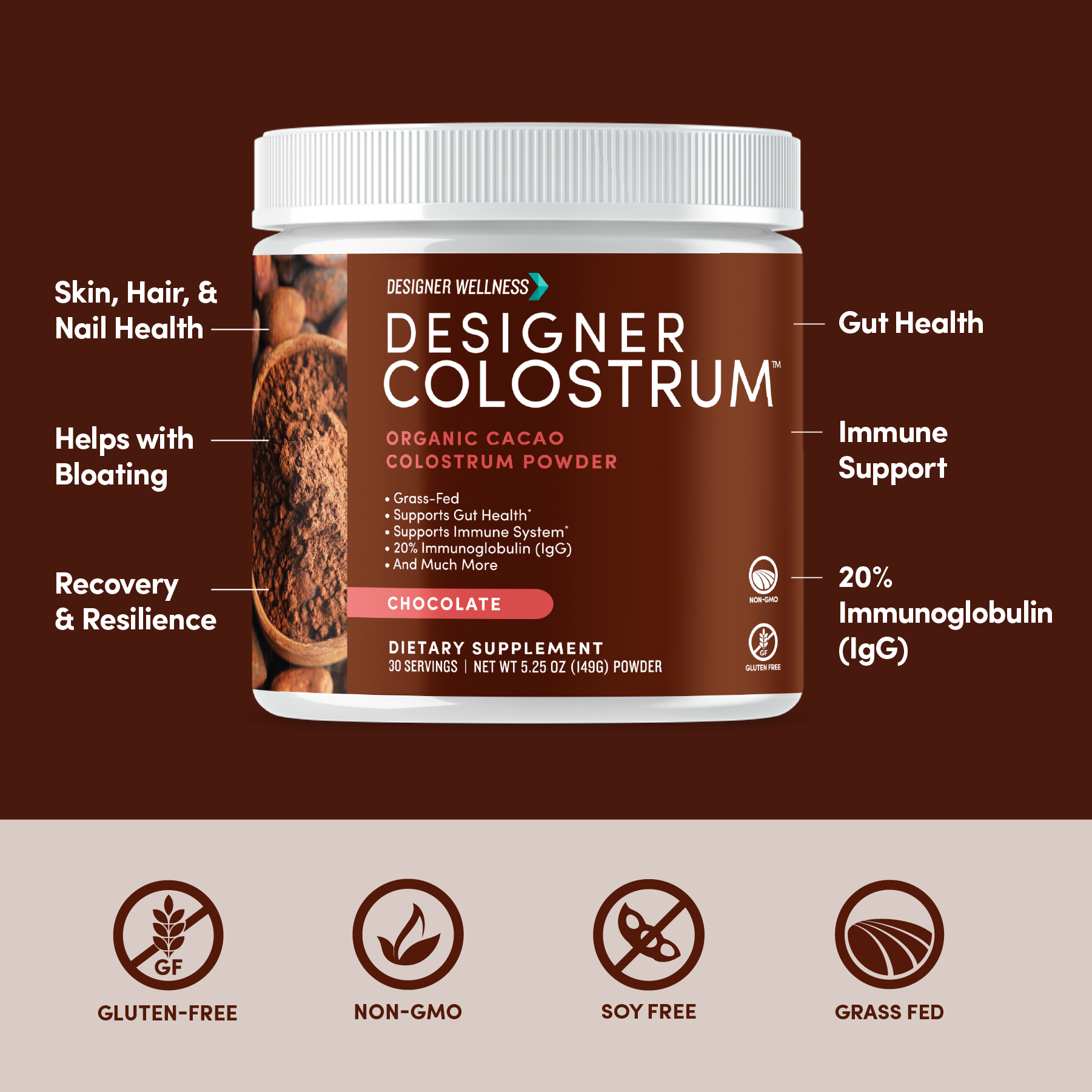 Skin, Hair, & Nail Health

Helps with Bloating

Recovery & Resilience

DESIGNER WELLNESS

DESIGNER COLOSTRUM™

ORGANIC CACAO COLOSTRUM POWDER

• Grass-Fed
• Supports Gut Health*
• Supports Immune System*
• 20% Immunoglobulin (IgG)
• And Much More

CHOCOLATE

DIETARY SUPPLEMENT
30 SERVINGS | NET WT 5.25 OZ (149G) POWDER

NON-GMO

GF

GLUTEN FREE

Gut Health

Immune Support

20% Immunoglobulin (IgG)

GF

GLUTEN-FREE

NON-GMO

SOY FREE

GRASS FED