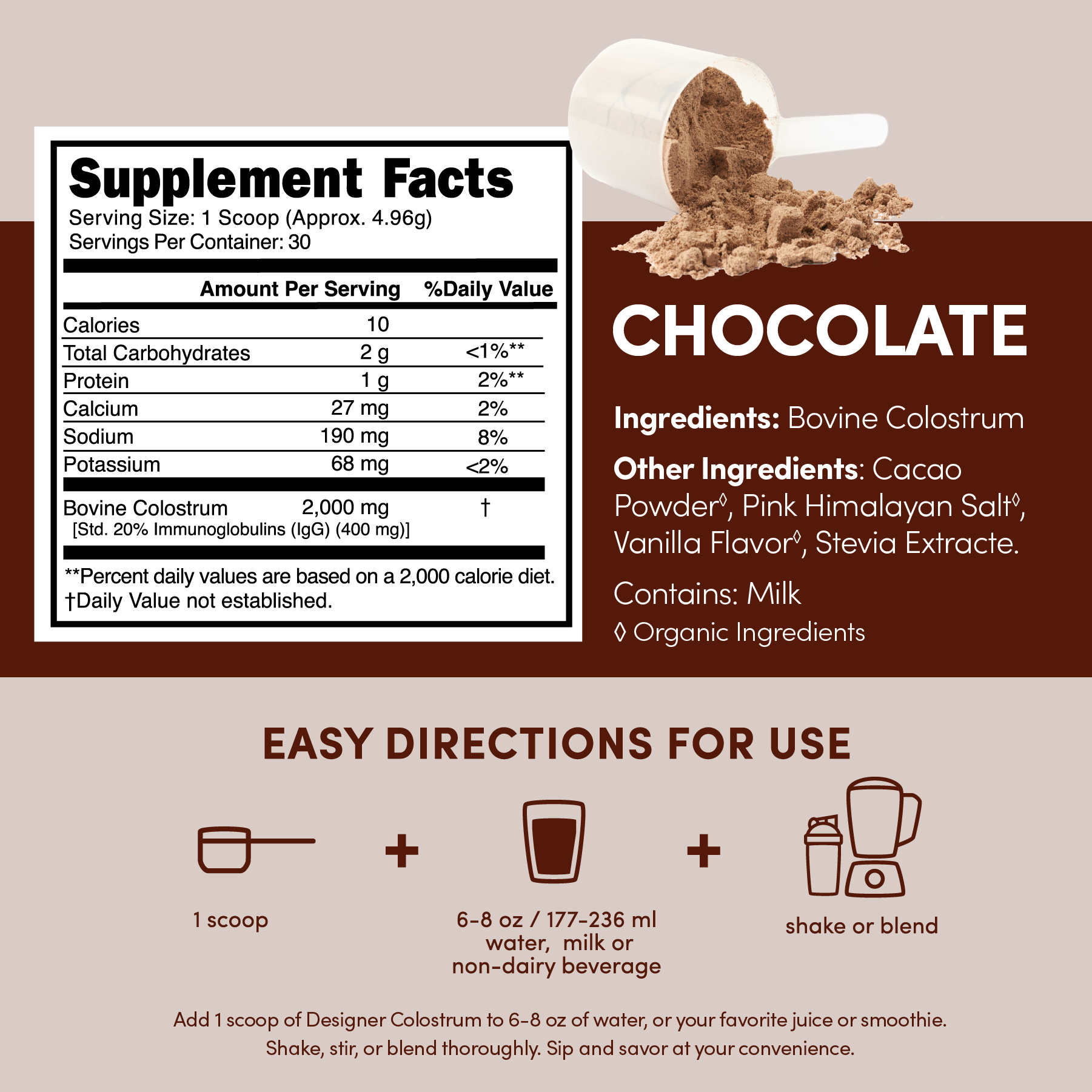 Supplement Facts
Serving Size: 1 Scoop (Approx. 4.96g)
Servings Per Container: 30

| | Amount Per Serving | %Daily Value |
|---|---|---|
| Calories | 10 | |
| Total Carbohydrates | 2 g | <1%** |
| Protein | 1 g | 2%** |
| Calcium | 27 mg | 2% |
| Sodium | 190 mg | 8% |
| Potassium | 68 mg | <2% |
| Bovine Colostrum [Std. 20% Immunoglobulins (IgG) (400 mg)] | 2,000 mg | † |

**Percent daily values are based on a 2,000 calorie diet.
†Daily Value not established.

CHOCOLATE

Ingredients: Bovine Colostrum

Other Ingredients: Cacao Powder◊, Pink Himalayan Salt◊, Vanilla Flavor◊, Stevia Extracte.

Contains: Milk

◊ Organic Ingredients

EASY DIRECTIONS FOR USE

1 scoop

+

6-8 oz / 177-236 ml water, milk or non-dairy beverage

+

shake or blend

Add 1 scoop of Designer Colostrum to 6-8 oz of water, or your favorite juice or smoothie. Shake, stir, or blend thoroughly. Sip and savor at your convenience.