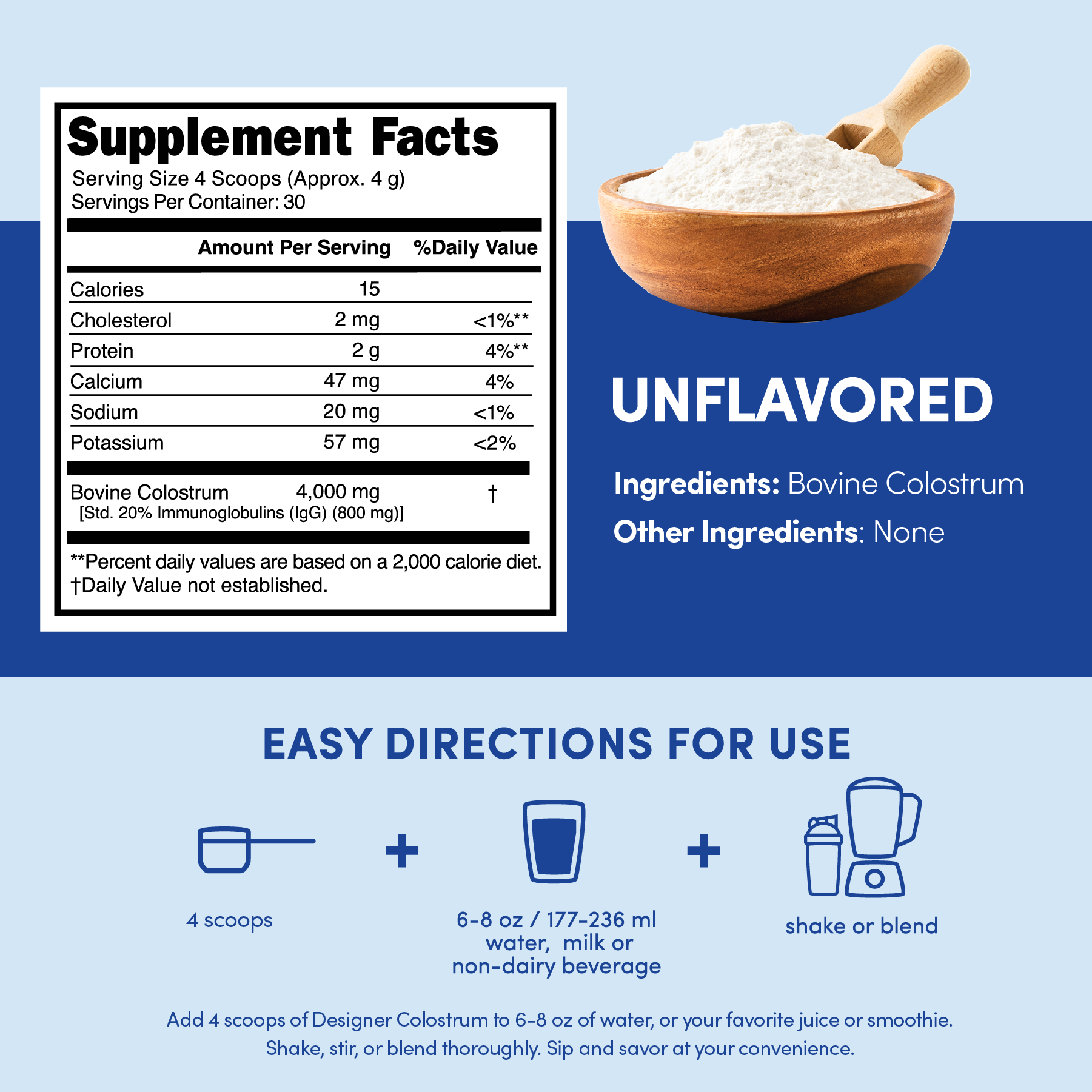 Supplement Facts
Serving Size 4 Scoops (Approx. 4 g)
Servings Per Container: 30

| | Amount Per Serving | %Daily Value |
|---|---|---|
| Calories | 15 | |
| Cholesterol | 2 mg | <1%** |
| Protein | 2 g | 4%** |
| Calcium | 47 mg | 4% |
| Sodium | 20 mg | <1% |
| Potassium | 57 mg | <2% |
| Bovine Colostrum [Std. 20% Immunoglobulins (IgG) (800 mg)] | 4,000 mg | † |

**Percent daily values are based on a 2,000 calorie diet.
†Daily Value not established.

UNFLAVORED

Ingredients: Bovine Colostrum
Other Ingredients: None

EASY DIRECTIONS FOR USE

4 scoops

+

6-8 oz / 177-236 ml water, milk or non-dairy beverage

+

shake or blend

Add 4 scoops of Designer Colostrum to 6-8 oz of water, or your favorite juice or smoothie. Shake, stir, or blend thoroughly. Sip and savor at your convenience.