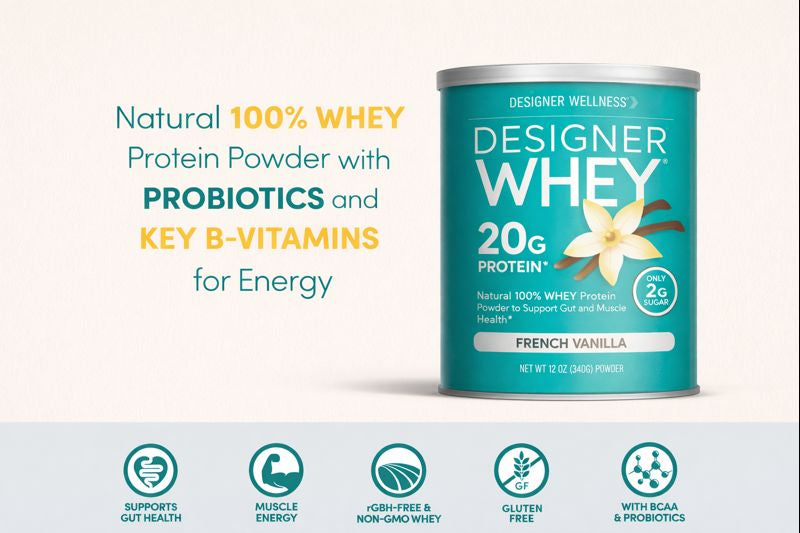 Natural 100% WHEY Protein Powder with PROBIOTICS and KEY B-VITAMINS for Energy

DESIGNER WELLNESS

DESIGNER WHEY®

20G PROTEIN*

ONLY 2G SUGAR

Natural 100% WHEY Protein Powder to Support Gut and Muscle Health*

FRENCH VANILLA

NET WT 12 OZ (340G) POWDER

SUPPORTS GUT HEALTH

MUSCLE ENERGY

rGBH-FREE & NON-GMO WHEY

GF

GLUTEN FREE

WITH BCAA & PROBIOTICS